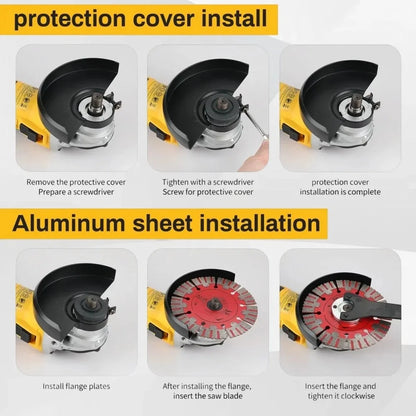 protection cover install

Remove the protective cover
Prepare a screwdriver

Tighten with a screwdriver
Screw for protective cover

protection cover
installation is complete

Aluminum sheet installation

Install flange plates

After installing the flange,
insert the saw blade

Insert the flange and
tighten it clockwise